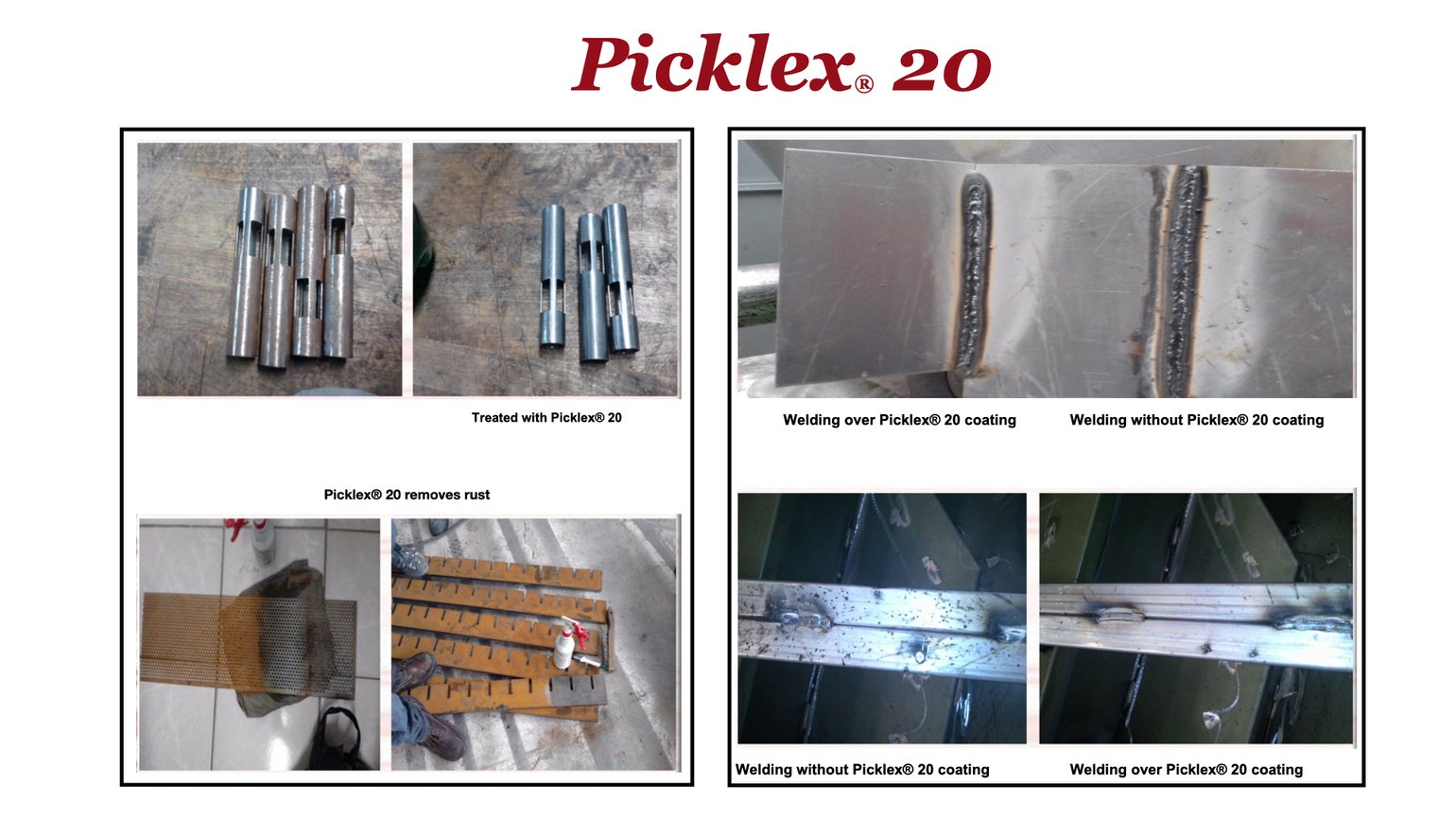 Picklex® 20

Treated with Picklex® 20

Picklex® 20 removes rust

Welding over Picklex® 20 coating

Welding without Picklex® 20 coating

Welding without Picklex® 20 coating

Welding over Picklex® 20 coating